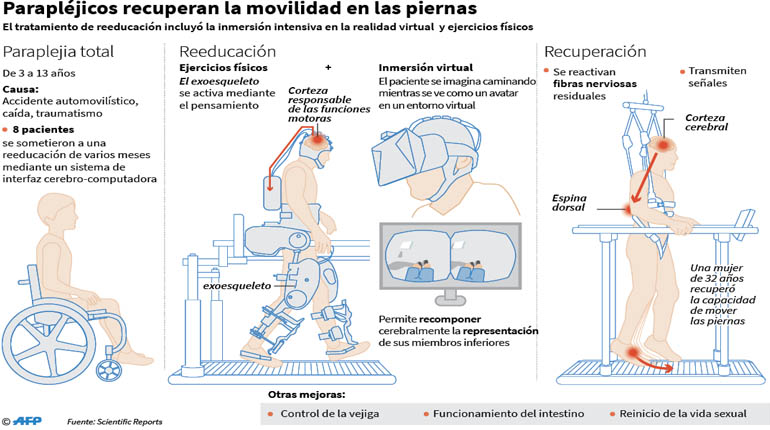 Parapléjicos recuperan la movilidad en las piernas

El tratamiento de reeducación incluyó la inmersión intensiva en la realidad virtual y ejercicios físicos

Paraplejia total

De 3 a 13 años

Causa:
Accidente automovilístico, caída, traumatismo

8 pacientes
se sometieron a una reeducación de varios meses mediante un sistema de interfaz cerebro-computadora

Reeducación

Ejercicios físicos +

El exoesqueleto se activa mediante el pensamiento

Corteza responsable de las funciones motoras

exoesqueleto

Inmersión virtual

El paciente se imagina caminando mientras se ve como un avatar en un entorno virtual

Permite recomponer cerebralmente la representación de sus miembros inferiores

Recuperación

Se reactivan fibras nerviosas residuales

Transmiten señales

Corteza cerebral

Espina dorsal

Una mujer de 32 años recuperó la capacidad de mover las piernas

Otras mejoras:

Control de la vejiga

Funcionamiento del intestino

Reinicio de la vida sexual

© AFP

Fuente: Scientific Reports