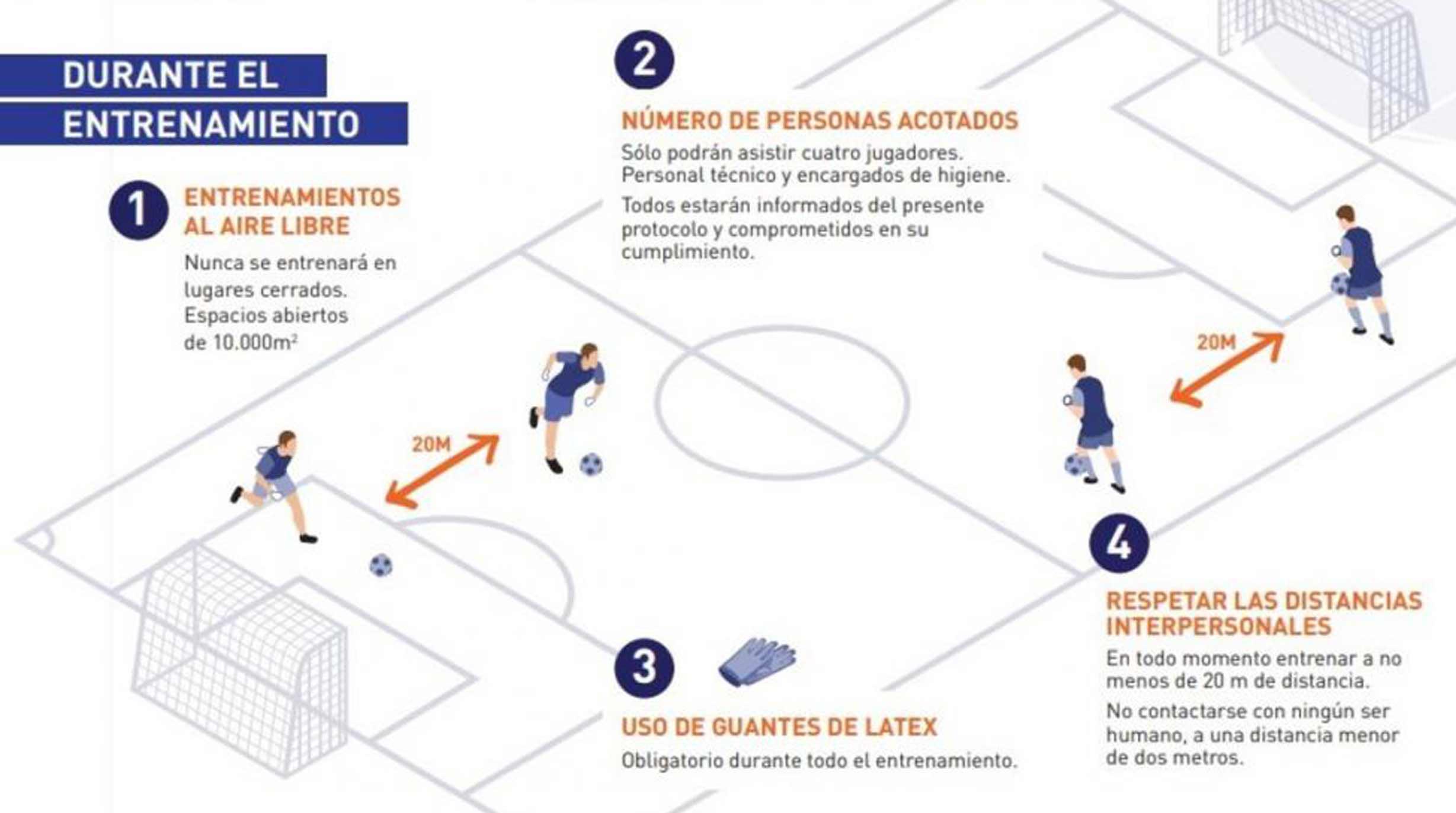 DURANTE EL ENTRENAMIENTO

1

ENTRENAMIENTOS AL AIRE LIBRE

Nunca se entrenará en lugares cerrados. Espacios abiertos de 10.000$m^2$

2

NÚMERO DE PERSONAS ACOTADOS

Sólo podrán asistir cuatro jugadores. Personal técnico y encargados de higiene.

Todos estarán informados del presente protocolo y comprometidos en su cumplimiento.

20M

20M

3

USO DE GUANTES DE LATEX

Obligatorio durante todo el entrenamiento.

4

RESPETAR LAS DISTANCIAS INTERPERSONALES

En todo momento entrenar a no menos de 20 m de distancia.

No contactarse con ningún ser humano, a una distancia menor de dos metros.